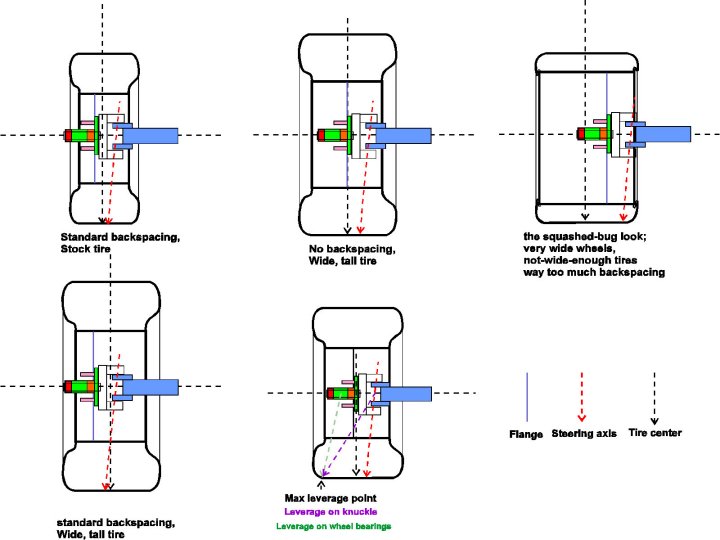 Standard backspacing,
Stock tire

No backspacing,
Wide, tall tire

the squashed-bug look;
very wide wheels,
not-wide-enough tires
way too much backspacing

standard backspacing,
Wide, tall tire

Max leverage point
Leverage on knuckle
Leverage on wheel bearings

Flange
Steering axis
Tire center